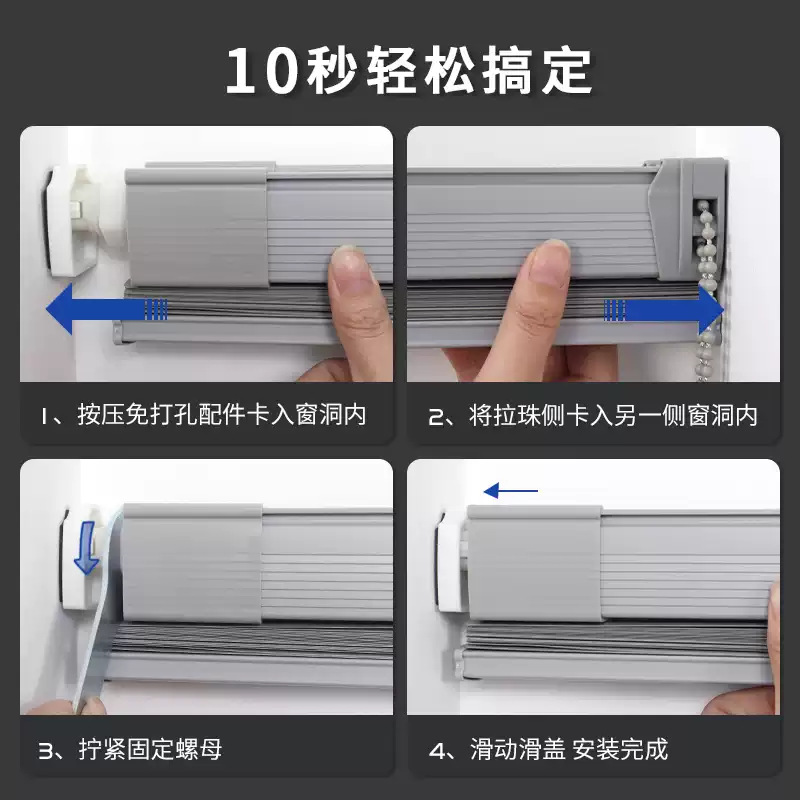 10秒轻松搞定

1、按压免打孔配件卡入窗洞内

2、将拉珠侧卡入另一侧窗洞内

3、拧紧固定螺母

4、滑动滑盖 安装完成